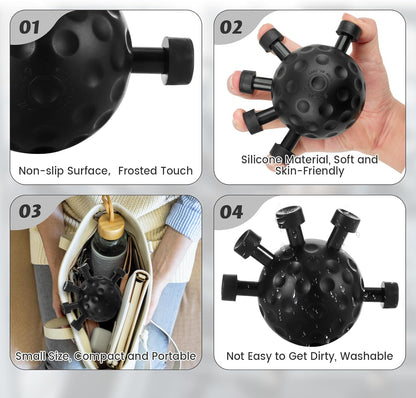 01

Non-slip Surface, Frosted Touch

02

Silicone Material, Soft and Skin-Friendly

03

Small Size, Compact and Portable

04

Not Easy to Get Dirty, Washable